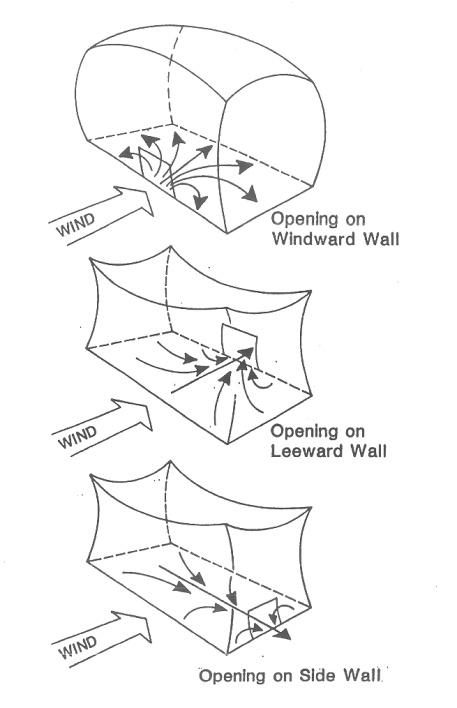 WIND

Opening on Windward Wall

WIND

Opening on Leeward Wall

WIND

Opening on Side Wall